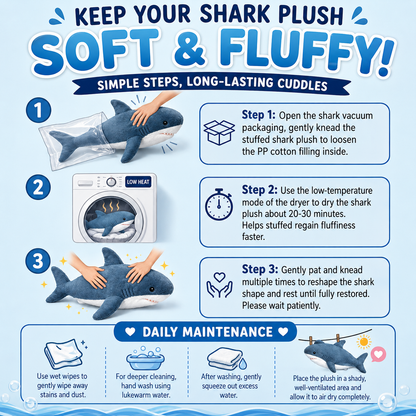 KEEP YOUR SHARK PLUSH

SOFT & FLUFFY!

SIMPLE STEPS, LONG-LASTING CUDDLES

1

Step 1: Open the shark vacuum packaging, gently knead the stuffed shark plush to loosen the PP cotton filling inside.

2

LOW HEAT

Step 2: Use the low-temperature mode of the dryer to dry the shark plush about 20-30 minutes. Helps stuffed regain fluffiness faster.

3

Step 3: Gently pat and knead multiple times to reshape the shark shape and rest until fully restored. Please wait patiently.

DAILY MAINTENANCE

Use wet wipes to gently wipe away stains and dust.

For deeper cleaning, hand wash using lukewarm water.

After washing, gently squeeze out excess water.

Place the plush in a shady, well-ventilated area and allow it to air dry completely.