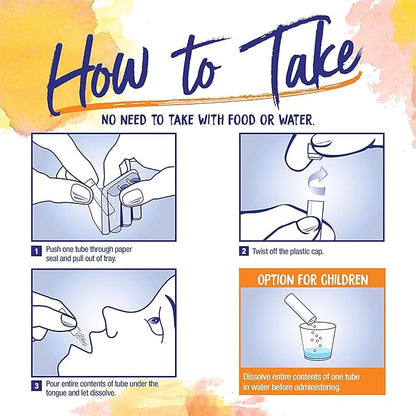 How to Take

NO NEED TO TAKE WITH FOOD OR WATER.

1 Push one tube through paper seal and pull out of tray.

2 Twist off the plastic cap.

3 Pour entire contents of tube under the tongue and let dissolve.

OPTION FOR CHILDREN

Dissolve entire contents of one tube in water before administering.