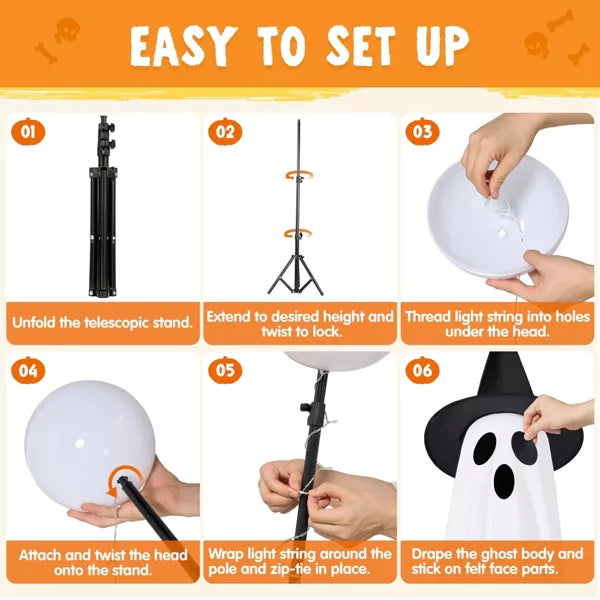 EASY TO SET UP

01
Unfold the telescopic stand.

02
Extend to desired height and twist to lock.

03
Thread light string into holes under the head.

04
Attach and twist the head onto the stand.

05
Wrap light string around the pole and zip-tie in place.

06
Drape the ghost body and stick on felt face parts.