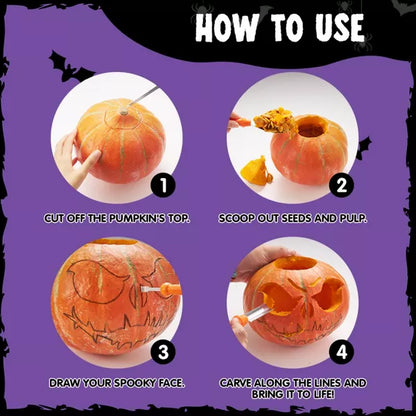 HOW TO USE

1

CUT OFF THE PUMPKIN'S TOP.

2

SCOOP OUT SEEDS AND PULP.

3

DRAW YOUR SPOOKY FACE.

4

CARVE ALONG THE LINES AND BRING IT TO LIFE!