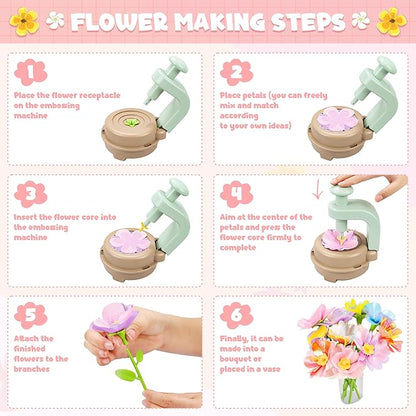 FLOWER MAKING STEPS

1
Place the flower receptacle on the embossing machine

2
Place petals (you can freely mix and match according to your own ideas)

3
Insert the flower core into the embossing machine

4
Aim at the center of the petals and press the flower core firmly to complete

5
Attach the finished flowers to the branches

6
Finally, it can be made into a bouquet or placed in a vase