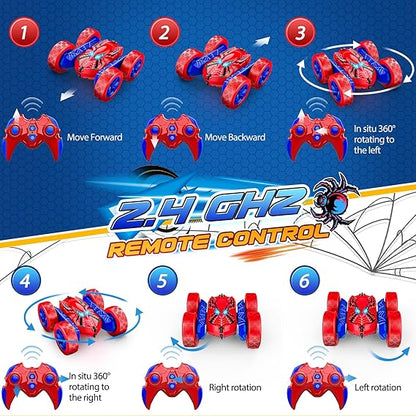 1

Move Forward

2

Move Backward

3

In situ 360° rotating to the left

2.4 GHZ
REMOTE CONTROL

4

In situ 360° rotating to the right

5

Right rotation

6

Left rotation