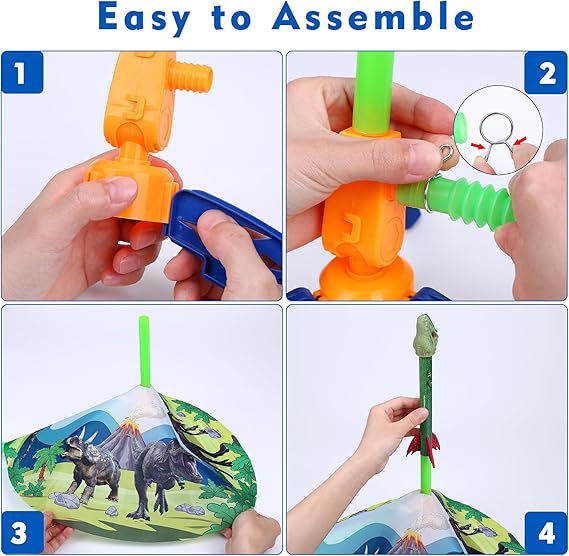 Easy to Assemble

1

2

3

4