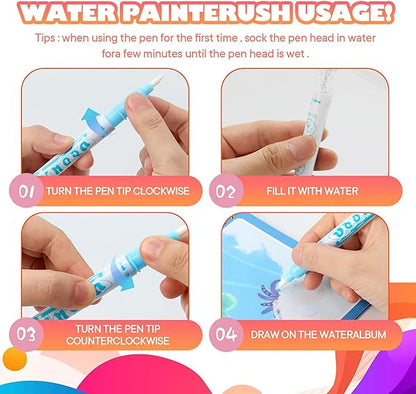 WATER PAINTERUSH USAGE!

Tips : when using the pen for the first time , sock the pen head in water fora few minutes until the pen head is wet .

01 TURN THE PEN TIP CLOCKWISE

02 FILL IT WITH WATER

03 TURN THE PEN TIP COUNTERCLOCKWISE

04 DRAW ON THE WATERALBUM