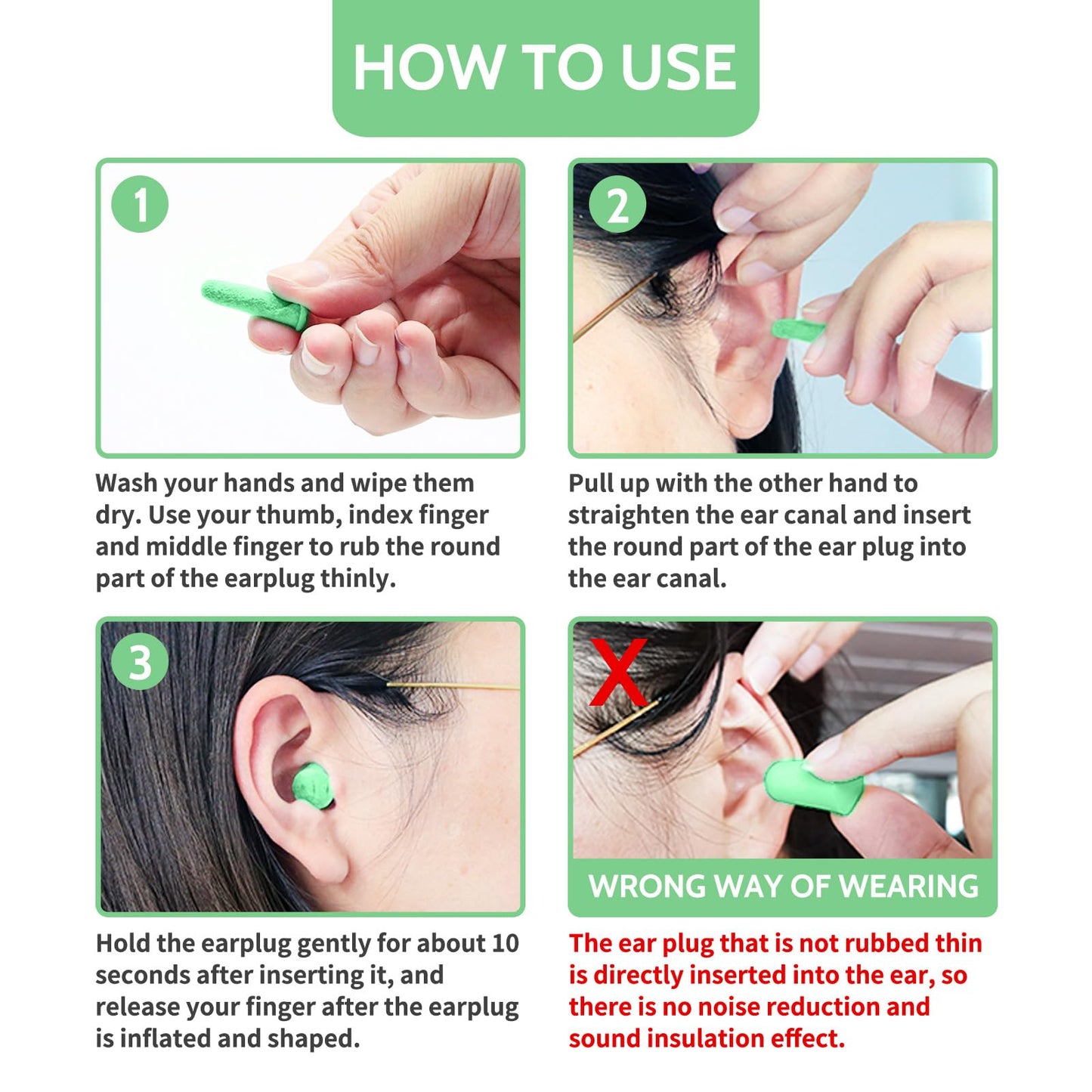 HOW TO USE

1

Wash your hands and wipe them dry. Use your thumb, index finger and middle finger to rub the round part of the earplug thinly.

2

Pull up with the other hand to straighten the ear canal and insert the round part of the ear plug into the ear canal.

3

Hold the earplug gently for about 10 seconds after inserting it, and release your finger after the earplug is inflated and shaped.

X

WRONG WAY OF WEARING

The ear plug that is not rubbed thin is directly inserted into the ear, so there is no noise reduction and sound insulation effect.