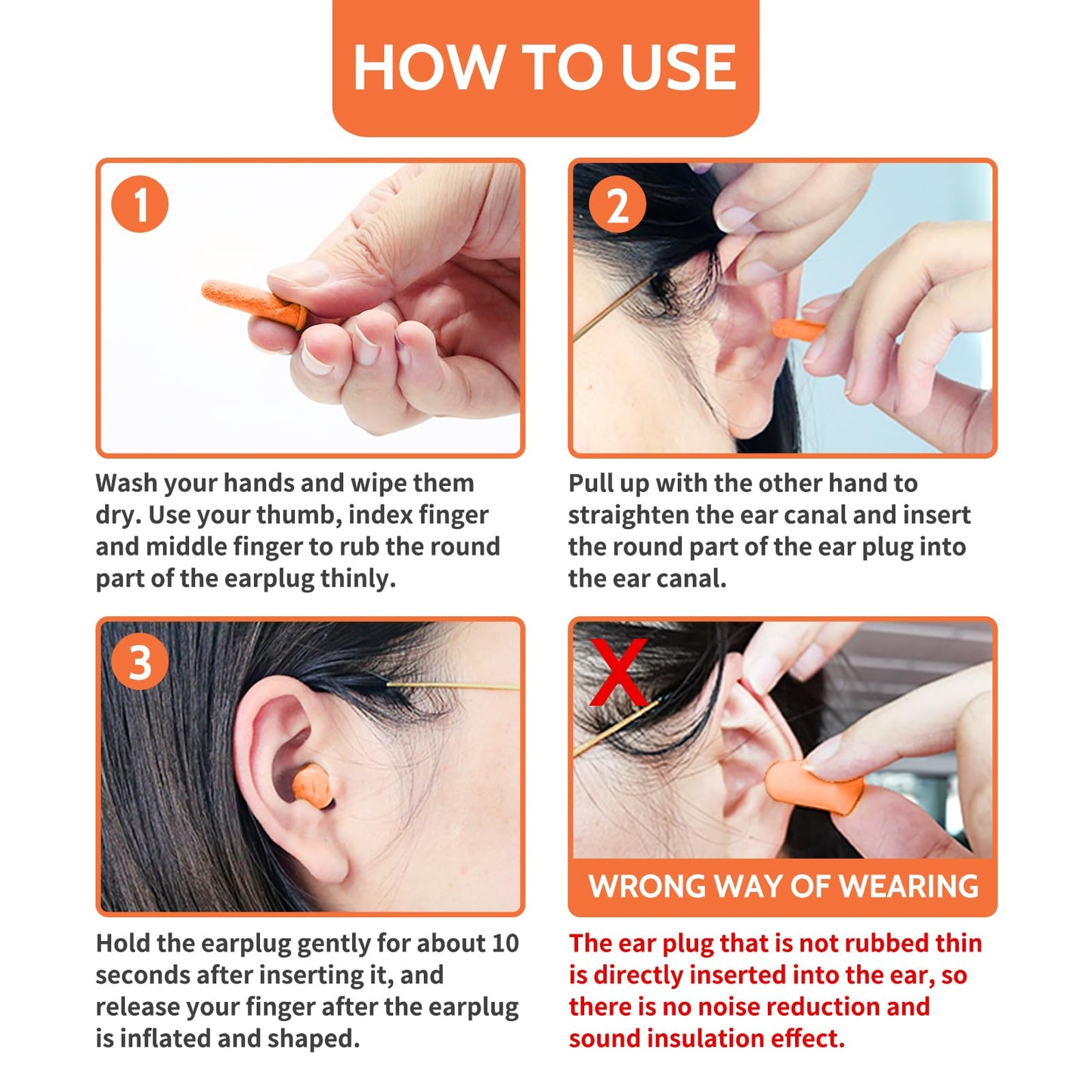 HOW TO USE

1

Wash your hands and wipe them dry. Use your thumb, index finger and middle finger to rub the round part of the earplug thinly.

2

Pull up with the other hand to straighten the ear canal and insert the round part of the ear plug into the ear canal.

3

Hold the earplug gently for about 10 seconds after inserting it, and release your finger after the earplug is inflated and shaped.

X

WRONG WAY OF WEARING

The ear plug that is not rubbed thin is directly inserted into the ear, so there is no noise reduction and sound insulation effect.