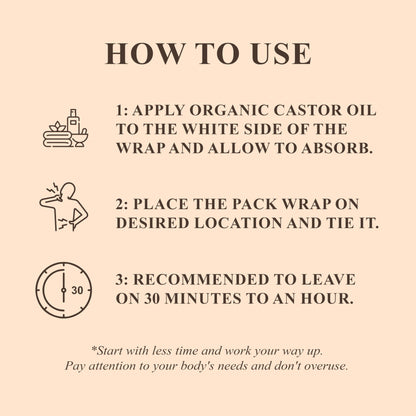 HOW TO USE

1: APPLY ORGANIC CASTOR OIL TO THE WHITE SIDE OF THE WRAP AND ALLOW TO ABSORB.

2: PLACE THE PACK WRAP ON DESIRED LOCATION AND TIE IT.

30

3: RECOMMENDED TO LEAVE ON 30 MINUTES TO AN HOUR.

*Start with less time and work your way up.
Pay attention to your body's needs and don't overuse.