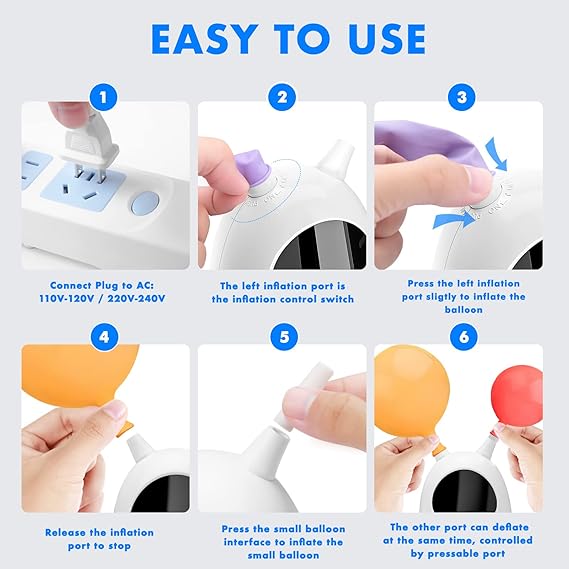 EASY TO USE

1

Connect Plug to AC:
110V-120V / 220V-240V

2

The left inflation port is the inflation control switch

3

Press the left inflation port sligtly to inflate the balloon

4

Release the inflation port to stop

5

Press the small balloon interface to inflate the small balloon

6

The other port can deflate at the same time, controlled by pressable port