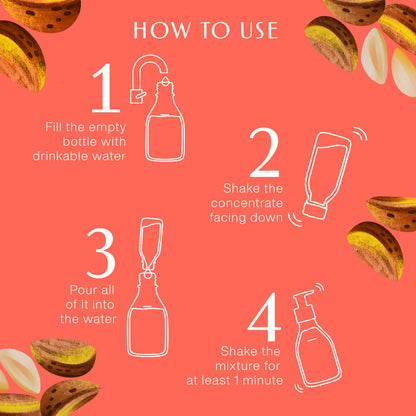 HOW TO USE

1
Fill the empty bottle with drinkable water

2
Shake the concentrate facing down

3
Pour all of it into the water

4
Shake the mixture for at least 1 minute