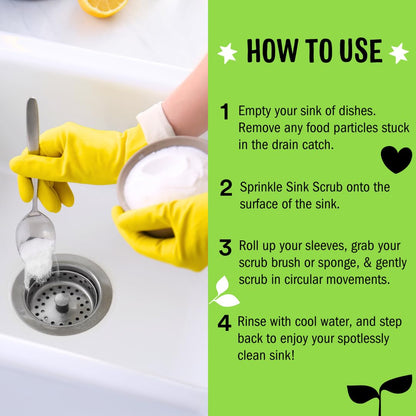 HOW TO USE

1 Empty your sink of dishes. Remove any food particles stuck in the drain catch.

2 Sprinkle Sink Scrub onto the surface of the sink.

3 Roll up your sleeves, grab your scrub brush or sponge, & gently scrub in circular movements.

4 Rinse with cool water, and step back to enjoy your spotlessly clean sink!