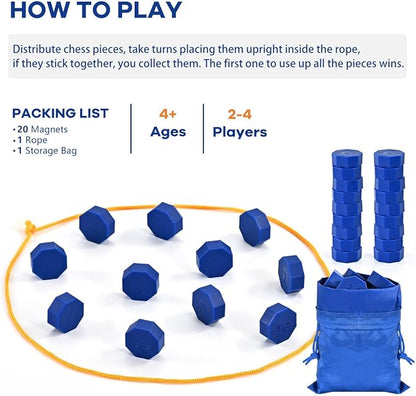 HOW TO PLAY

Distribute chess pieces, take turns placing them upright inside the rope, if they stick together, you collect them. The first one to use up all the pieces wins.

PACKING LIST
• 20 Magnets
• 1 Rope
• 1 Storage Bag

4+
Ages

2-4
Players