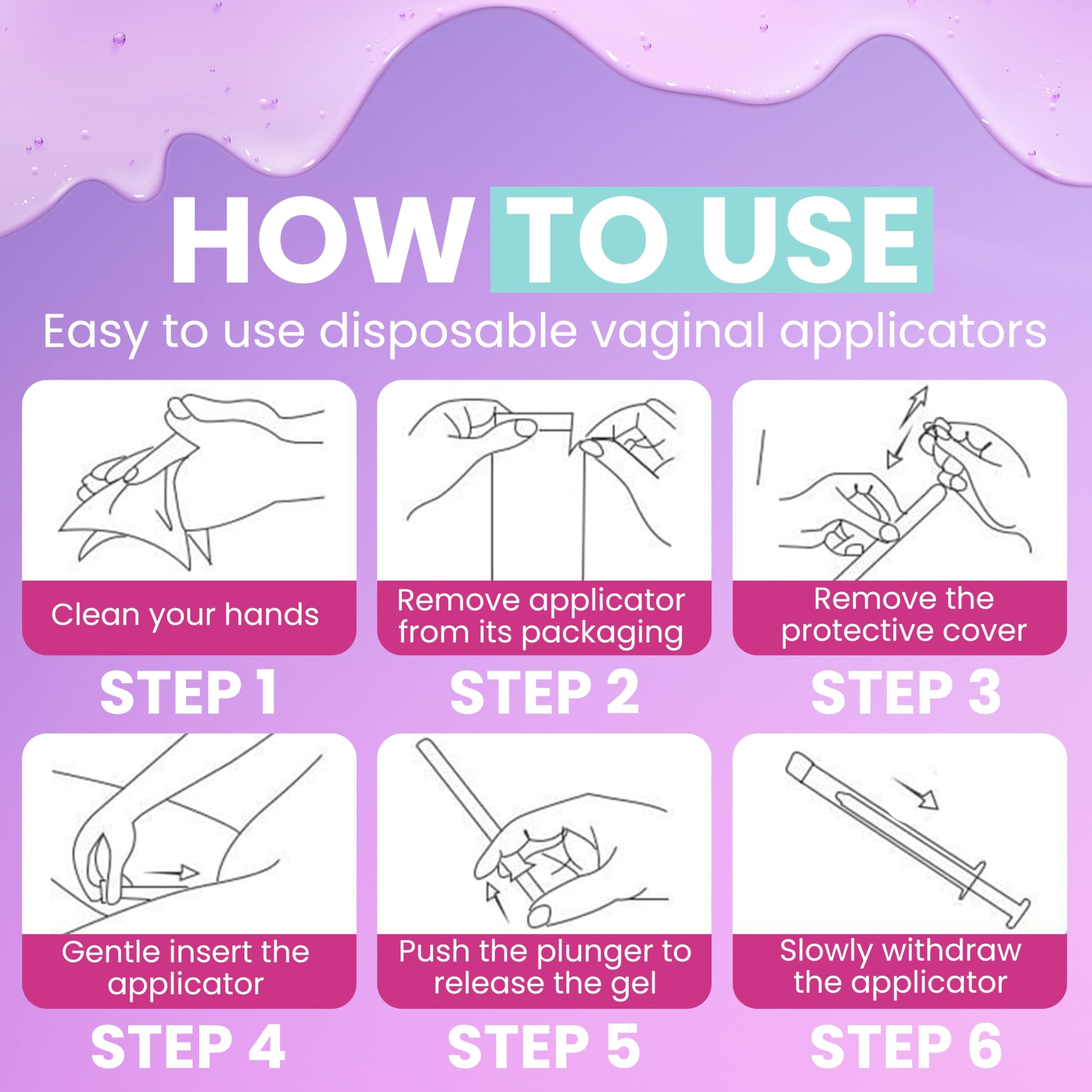 HOW TO USE

Easy to use disposable vaginal applicators

Clean your hands

STEP 1

Remove applicator from its packaging

STEP 2

Remove the protective cover

STEP 3

Gentle insert the applicator

STEP 4

Push the plunger to release the gel

STEP 5

Slowly withdraw the applicator

STEP 6