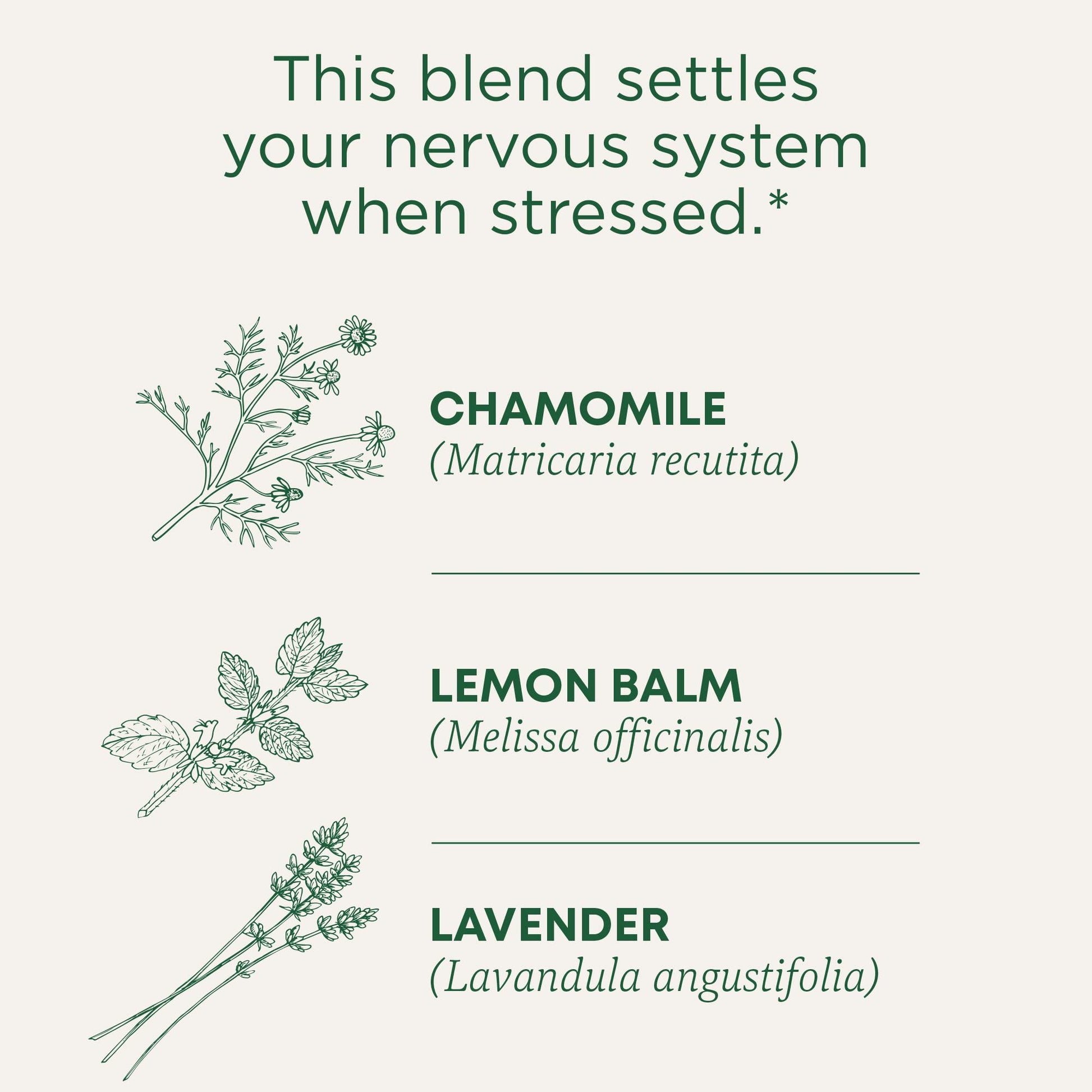 This blend settles your nervous system when stressed.*

CHAMOMILE
(Matricaria recutita)

LEMON BALM
(Melissa officinalis)

LAVENDER
(Lavandula angustifolia)