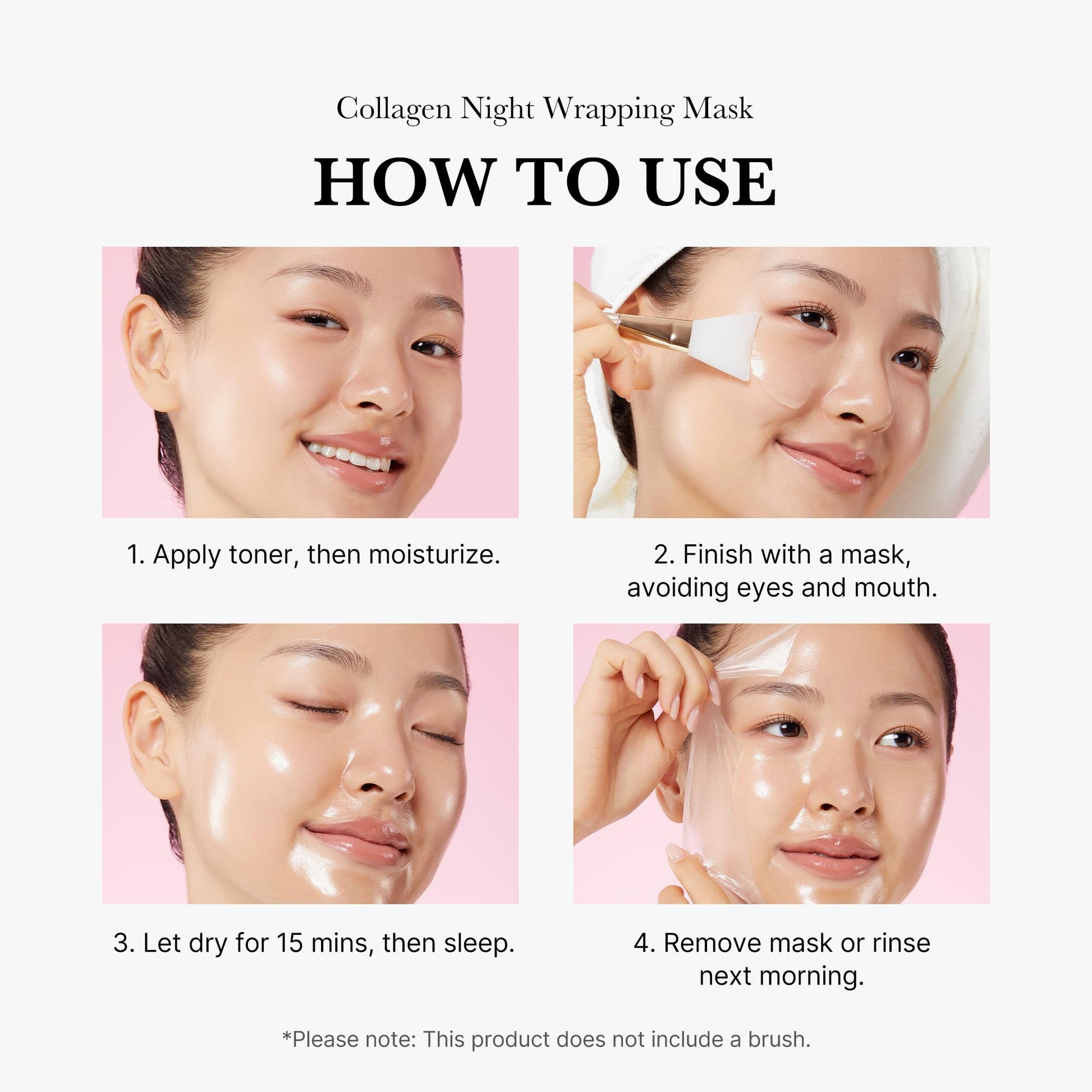 Collagen Night Wrapping Mask

HOW TO USE

1. Apply toner, then moisturize.

2. Finish with a mask, avoiding eyes and mouth.

3. Let dry for 15 mins, then sleep.

4. Remove mask or rinse next morning.

*Please note: This product does not include a brush.