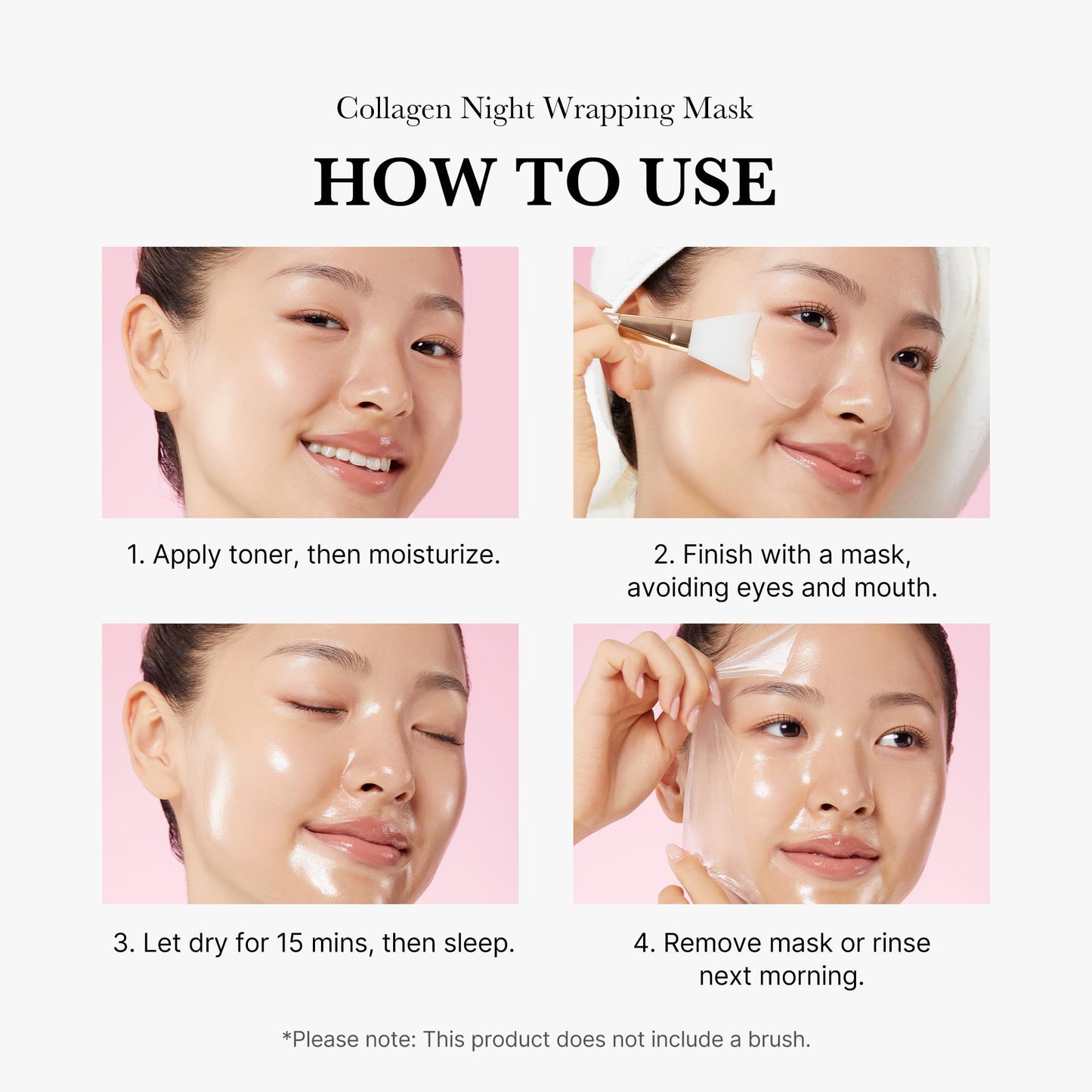 Collagen Night Wrapping Mask

HOW TO USE

1. Apply toner, then moisturize.

2. Finish with a mask, avoiding eyes and mouth.

3. Let dry for 15 mins, then sleep.

4. Remove mask or rinse next morning.

*Please note: This product does not include a brush.