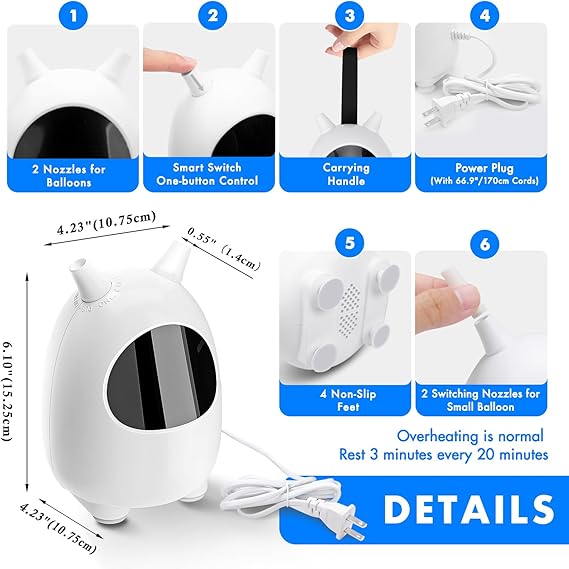 1

2 Nozzles for Balloons

2

Smart Switch One-button Control

3

Carrying Handle

4

Power Plug (With 66.9"/170cm Cords)

4.23"(10.75cm)

0.55" (1.4cm)

6.10"(15.25cm)

4.23"(10.75cm)

5

4 Non-Slip Feet

6

2 Switching Nozzles for Small Balloon

Overheating is normal
Rest 3 minutes every 20 minutes

DETAILS