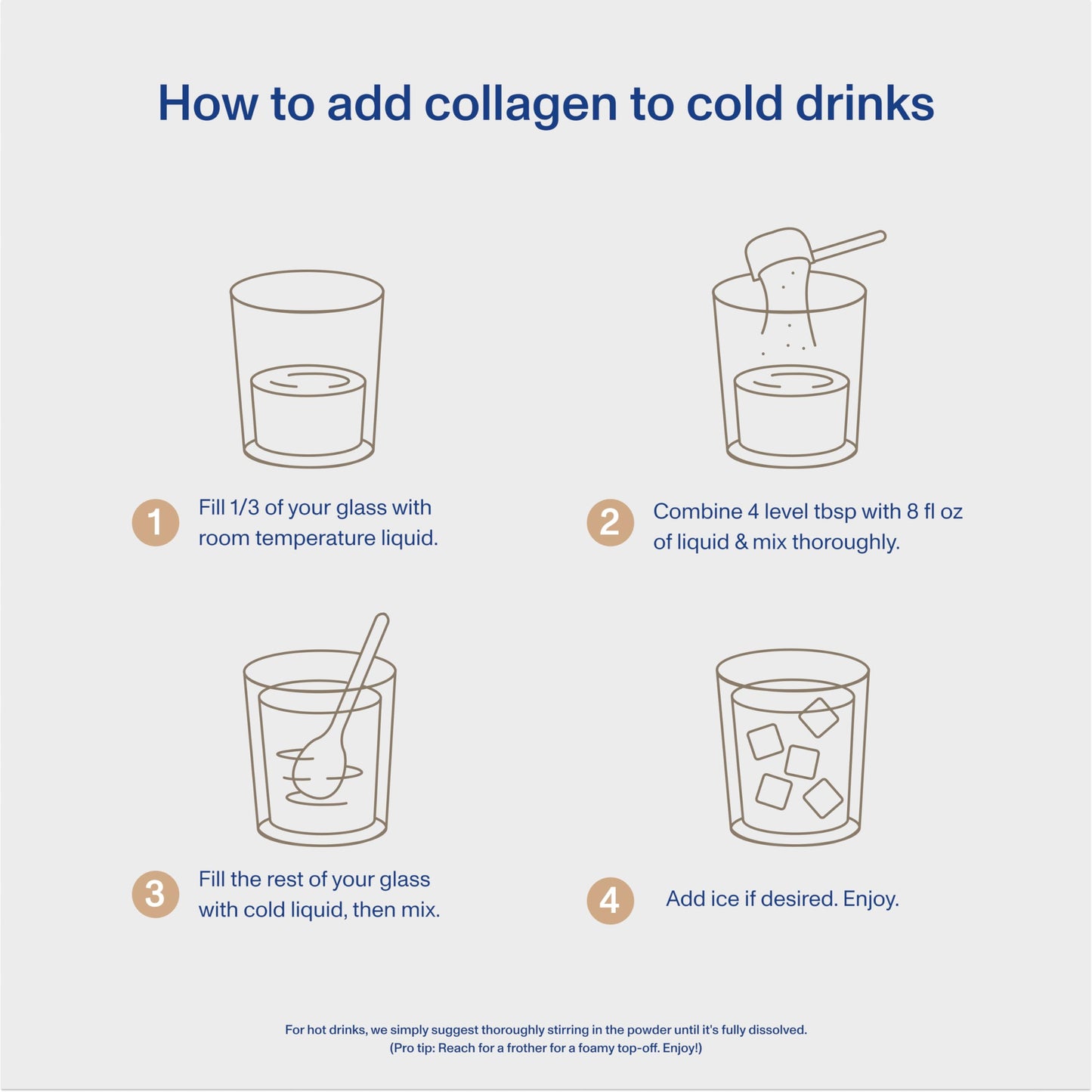 How to add collagen to cold drinks

1 Fill 1/3 of your glass with room temperature liquid.

2 Combine 4 level tbsp with 8 fl oz of liquid & mix thoroughly.

3 Fill the rest of your glass with cold liquid, then mix.

4 Add ice if desired. Enjoy.

For hot drinks, we simply suggest thoroughly stirring in the powder until it's fully dissolved. (Pro tip: Reach for a frother for a foamy top-off. Enjoy!)