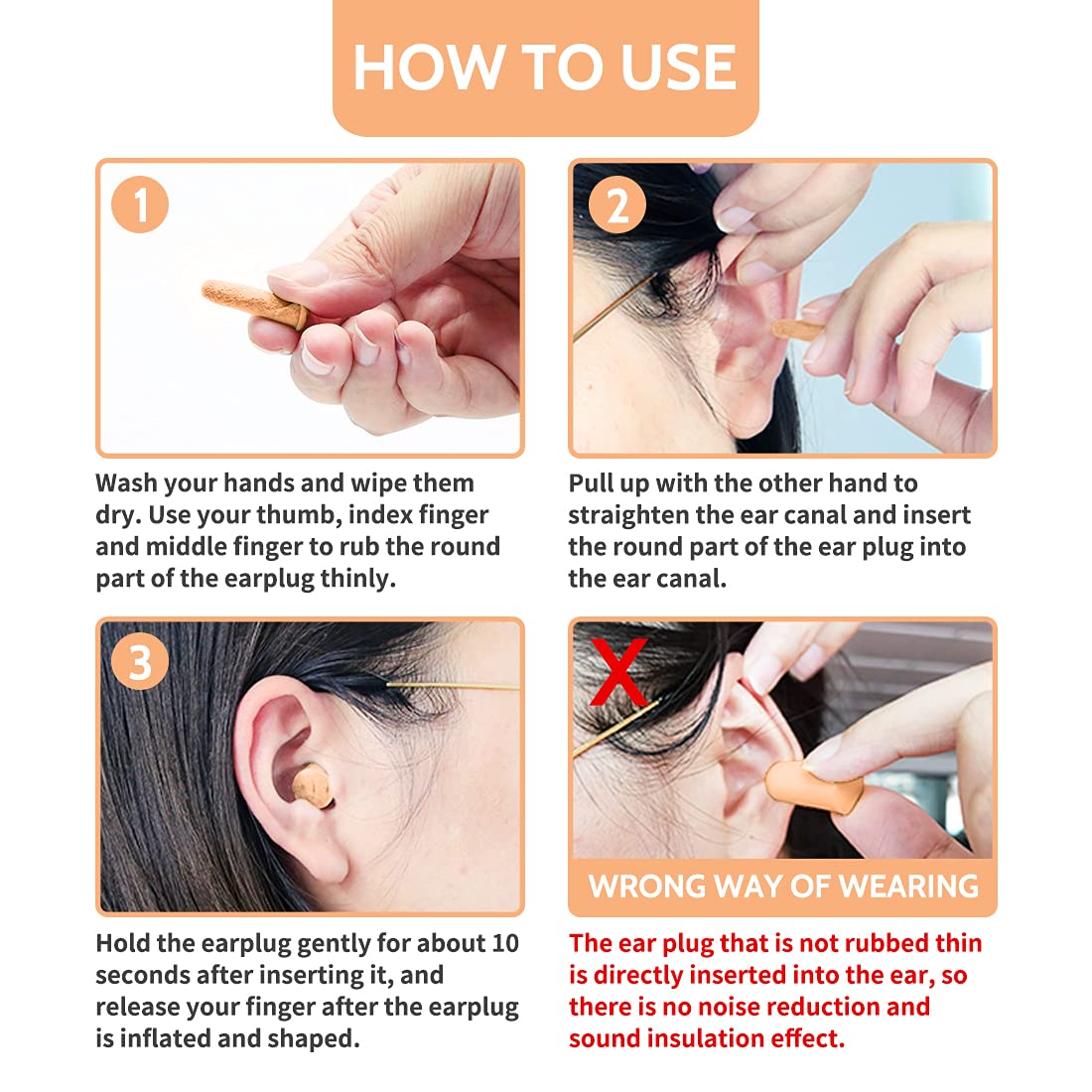 HOW TO USE

1

Wash your hands and wipe them dry. Use your thumb, index finger and middle finger to rub the round part of the earplug thinly.

2

Pull up with the other hand to straighten the ear canal and insert the round part of the ear plug into the ear canal.

3

Hold the earplug gently for about 10 seconds after inserting it, and release your finger after the earplug is inflated and shaped.

X

WRONG WAY OF WEARING

The ear plug that is not rubbed thin is directly inserted into the ear, so there is no noise reduction and sound insulation effect.