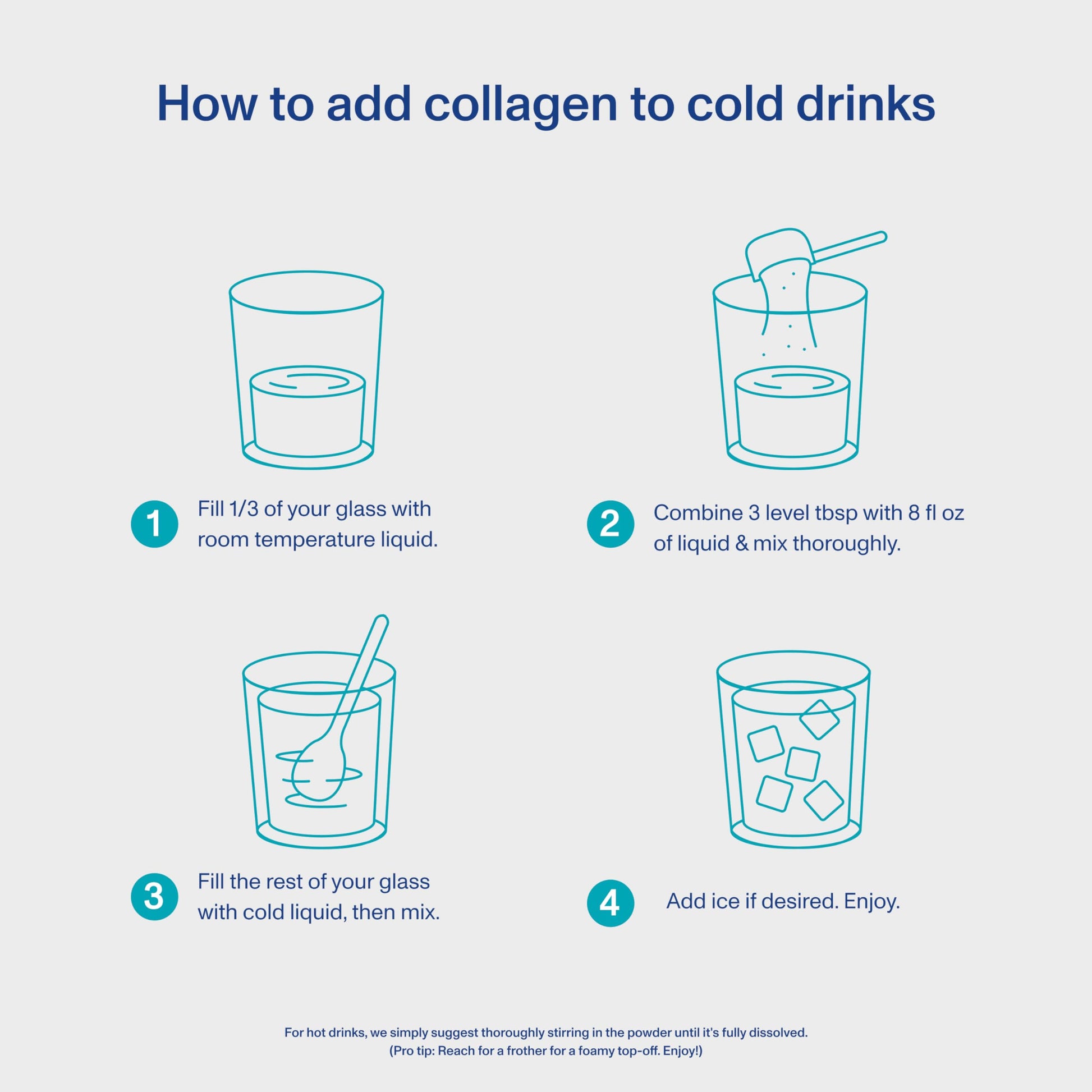 How to add collagen to cold drinks

1 Fill 1/3 of your glass with room temperature liquid.

2 Combine 3 level tbsp with 8 fl oz of liquid & mix thoroughly.

3 Fill the rest of your glass with cold liquid, then mix.

4 Add ice if desired. Enjoy.

For hot drinks, we simply suggest thoroughly stirring in the powder until it's fully dissolved.
(Pro tip: Reach for a frother for a foamy top-off. Enjoy!)