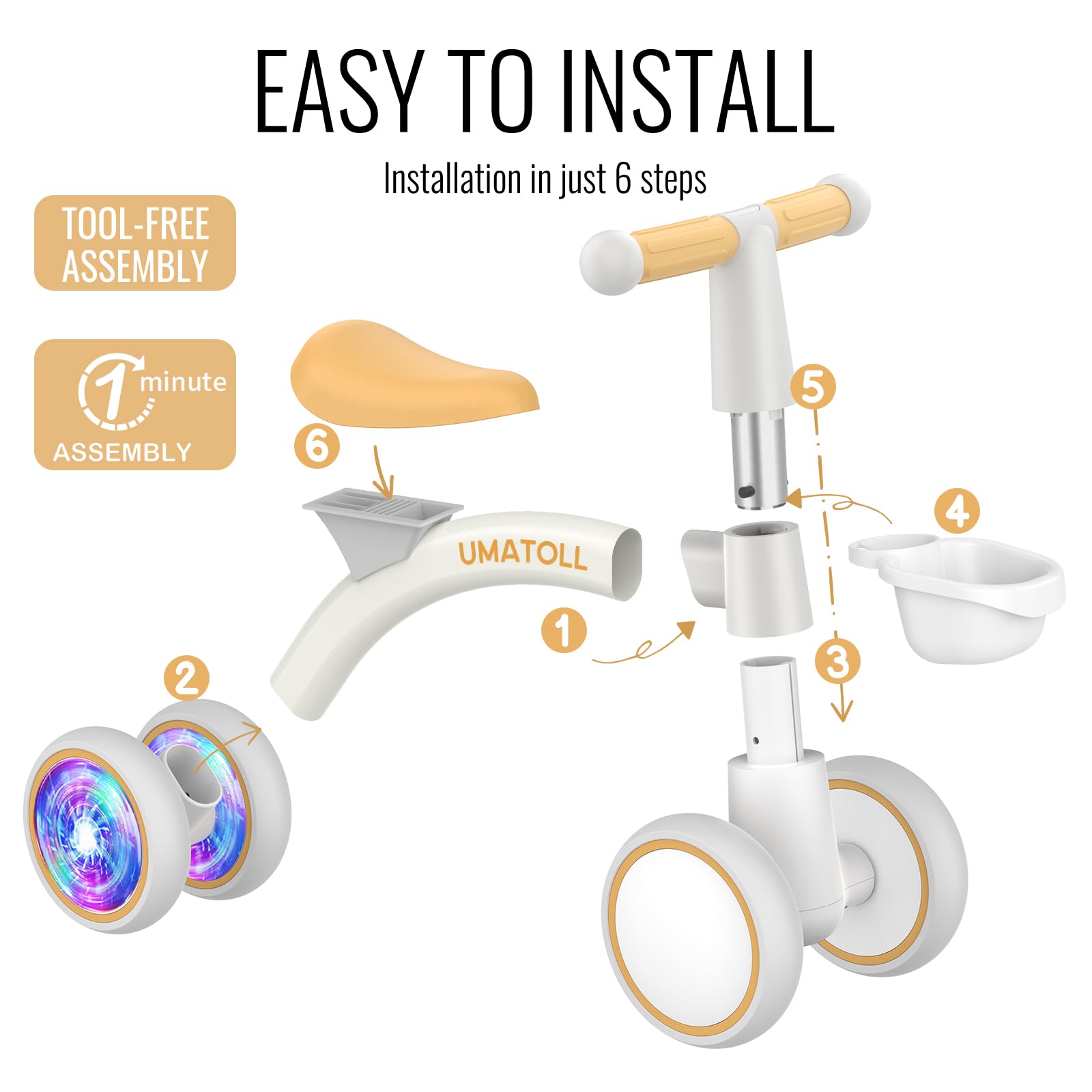 EASY TO INSTALL

Installation in just 6 steps

TOOL-FREE ASSEMBLY

1 minute ASSEMBLY

6

5

4

UMATOLL

1

3

2