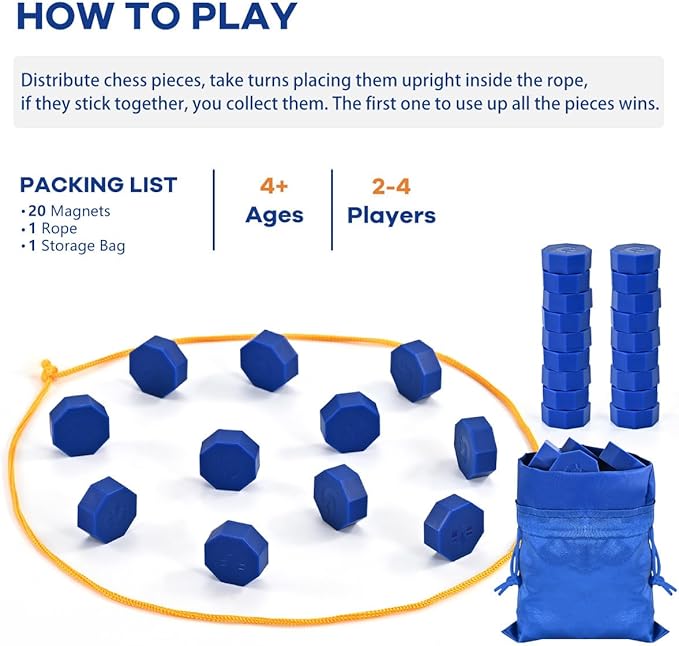 HOW TO PLAY

Distribute chess pieces, take turns placing them upright inside the rope, if they stick together, you collect them. The first one to use up all the pieces wins.

PACKING LIST
• 20 Magnets
• 1 Rope
• 1 Storage Bag

4+
Ages

2-4
Players